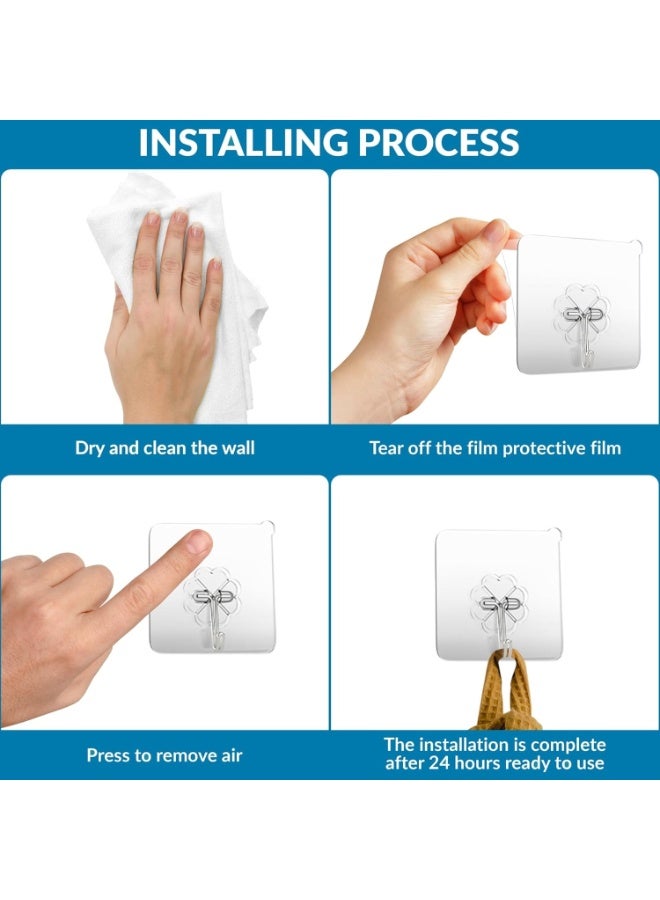 INSTALLING PROCESS

Dry and clean the wall

Tear off the film protective film

Press to remove air

The installation is complete after 24 hours ready to use